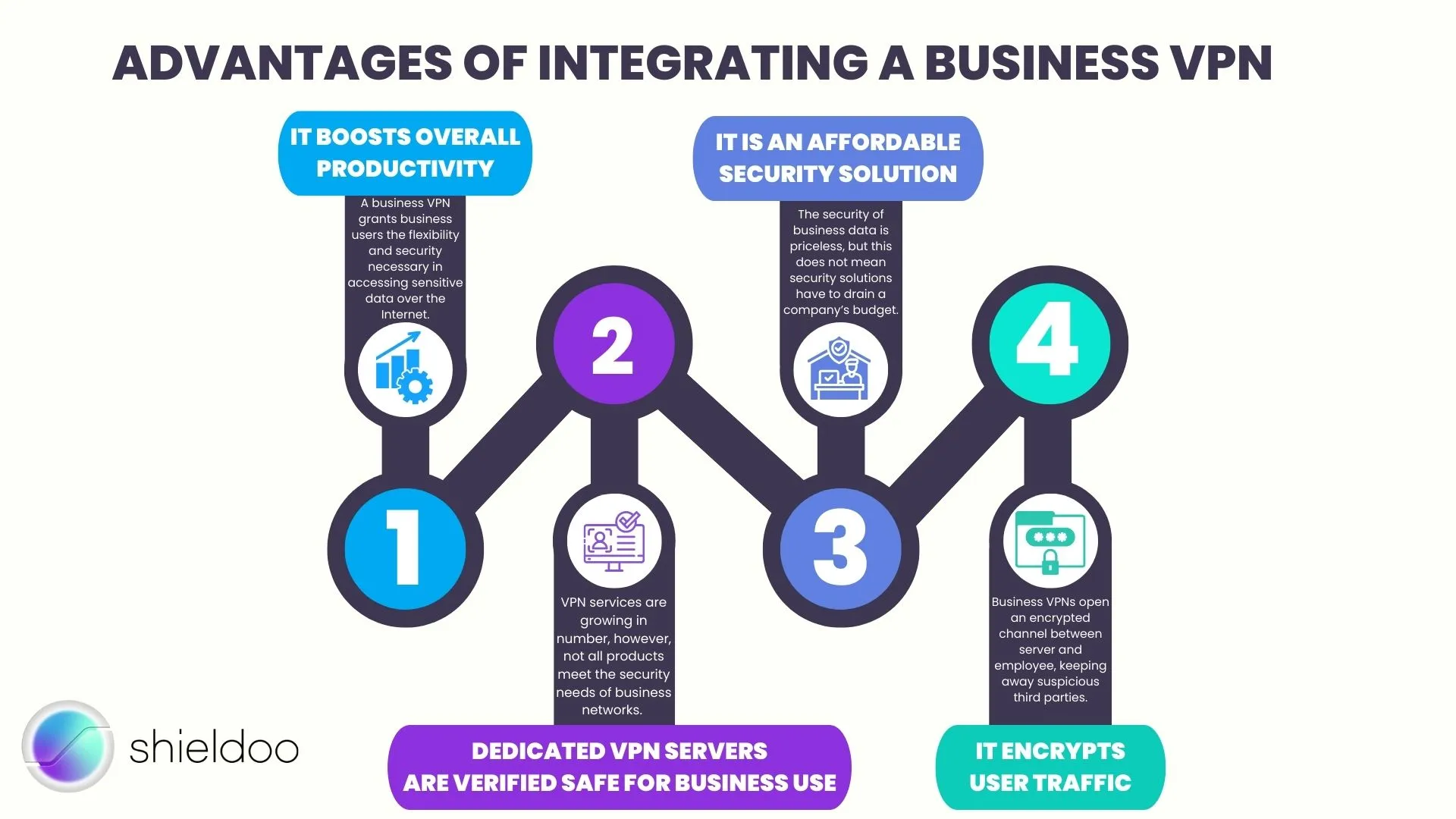 ADVANTAGES OF INTEGRATING A BUSINESS VPN

IT BOOSTS OVERALL PRODUCTIVITY

A business VPN grants business users the flexibility and security necessary in accessing sensitive data over the Internet.

1

2

VPN services are growing in number, however, not all products meet the security needs of business networks.

DEDICATED VPN SERVERS ARE VERIFIED SAFE FOR BUSINESS USE

IT IS AN AFFORDABLE SECURITY SOLUTION

The security of business data is priceless, but this does not mean security solutions have to drain a company's budget.

3

4

Business VPNs open an encrypted channel between server and employee, keeping away suspicious third parties.

IT ENCRYPTS USER TRAFFIC

shieldoo